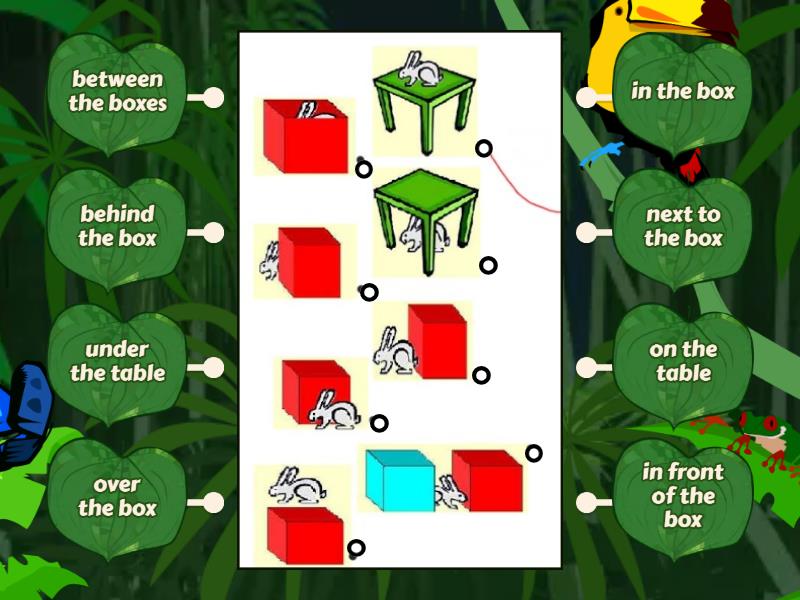 between the boxes

behind the box

under the table

over the box

in the box

next to the box

on the table

in front of the box