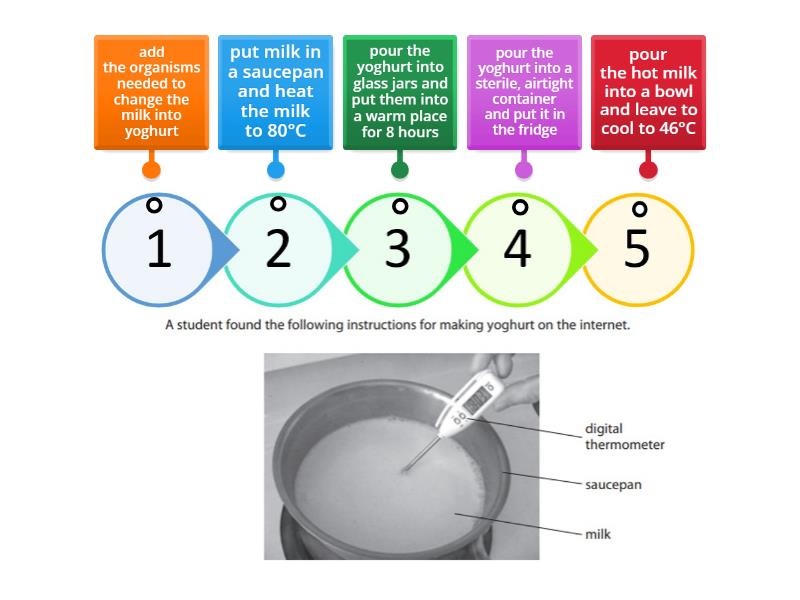 add the organisms needed to change the milk into yoghurt

put milk in a saucepan and heat the milk to 80°C

pour the yoghurt into glass jars and put them into a warm place for 8 hours

pour the yoghurt into a sterile, airtight container and put it in the fridge

pour the hot milk into a bowl and leave to cool to 46°C

1

2

3

4

5

A student found the following instructions for making yoghurt on the internet.

digital thermometer

saucepan

milk