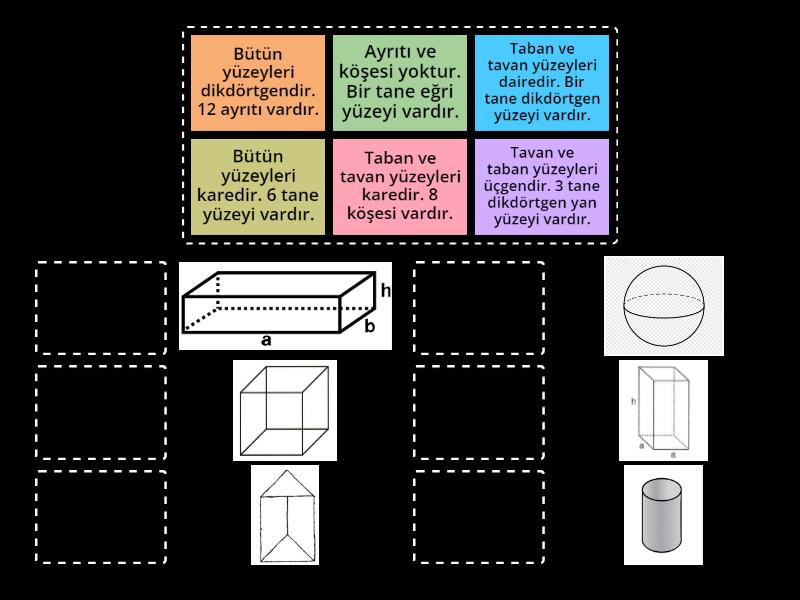 Bütün yüzeyleri dikdörtgendir. 12 ayrıtı vardır.

Ayrıtı ve köşesi yoktur. Bir tane eğri yüzeyi vardır.

Taban ve tavan yüzeyleri dairedir. Bir tane dikdörtgen yüzeyi vardır.

Bütün yüzeyleri karedir. 6 tane yüzeyi vardır.

Taban ve tavan yüzeyleri karedir. 8 köşesi vardır.

Tavan ve taban yüzeyleri üçgendir. 3 tane dikdörtgen yan yüzeyi vardır.

h
b
a

h
a
a