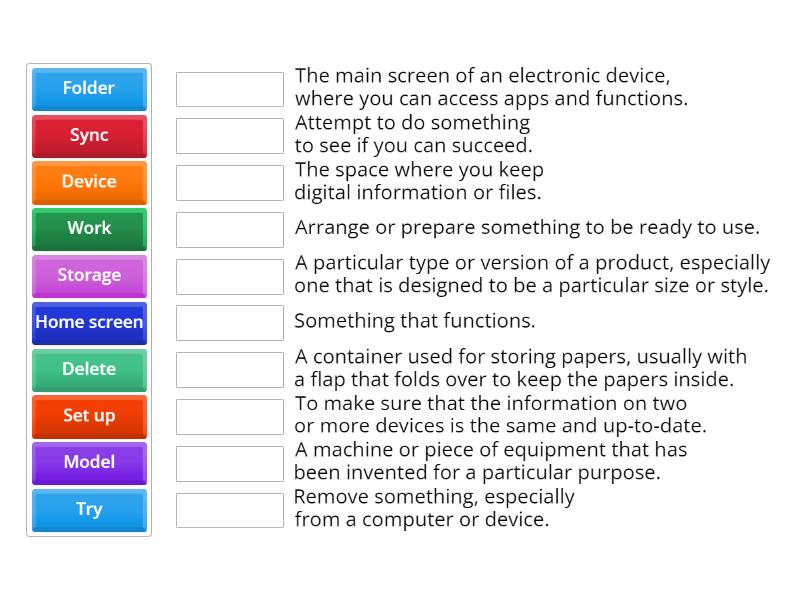 Folder
Sync
Device
Work
Storage
Home screen
Delete
Set up
Model
Try

The main screen of an electronic device, where you can access apps and functions.

Attempt to do something to see if you can succeed.

The space where you keep digital information or files.

Arrange or prepare something to be ready to use.

A particular type or version of a product, especially one that is designed to be a particular size or style.

Something that functions.

A container used for storing papers, usually with a flap that folds over to keep the papers inside.

To make sure that the information on two or more devices is the same and up-to-date.

A machine or piece of equipment that has been invented for a particular purpose.

Remove something, especially from a computer or device.