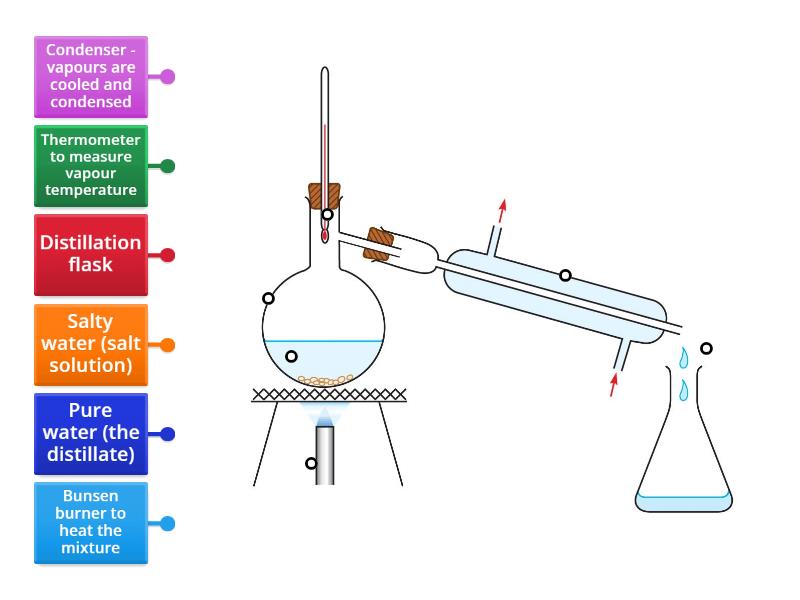 Condenser - vapours are cooled and condensed

Thermometer to measure vapour temperature

Distillation flask

Salty water (salt solution)

Pure water (the distillate)

Bunsen burner to heat the mixture