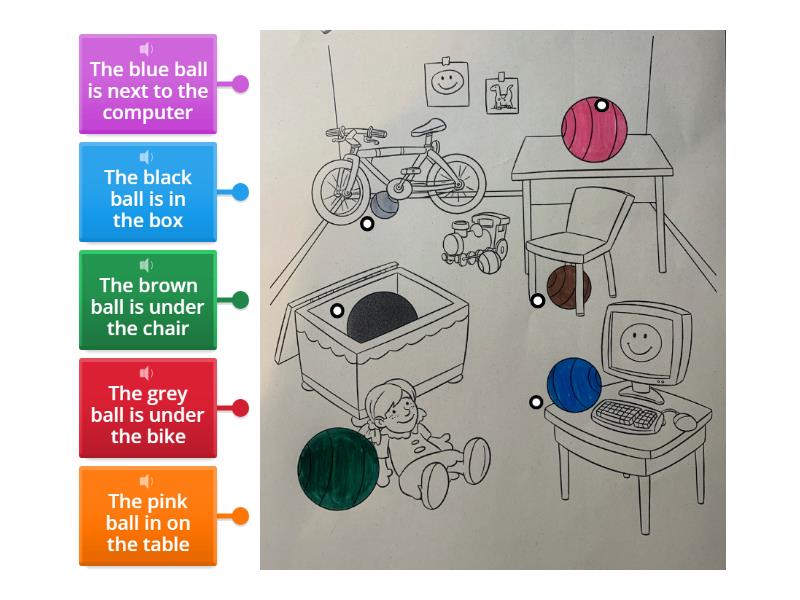 The blue ball is next to the computer

The black ball is in the box

The brown ball is under the chair

The grey ball is under the bike

The pink ball in on the table