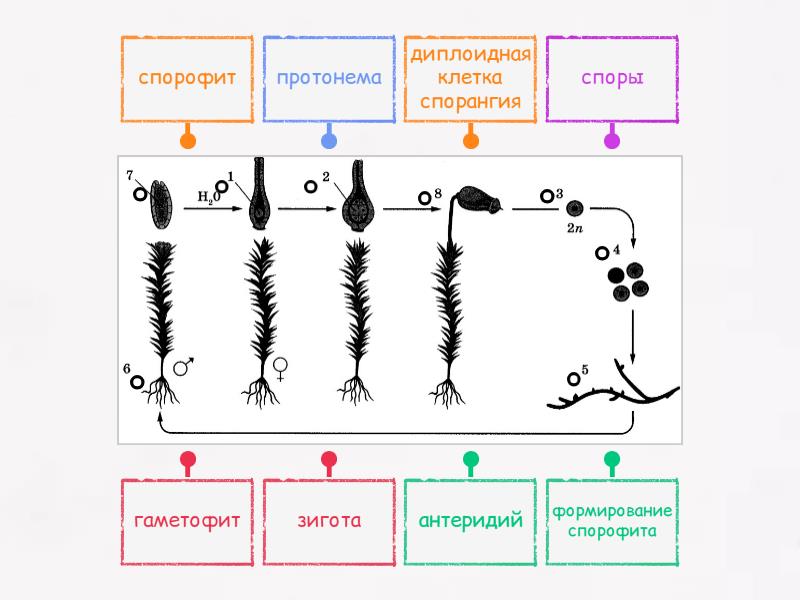 спорофит

протонема

диплоидная клетка спорангия

споры

7

$H_2O$

1

2

8

3

$2n$

4

5

6

♂

♀

гаметофит

зигота

антеридий

формирование спорофита