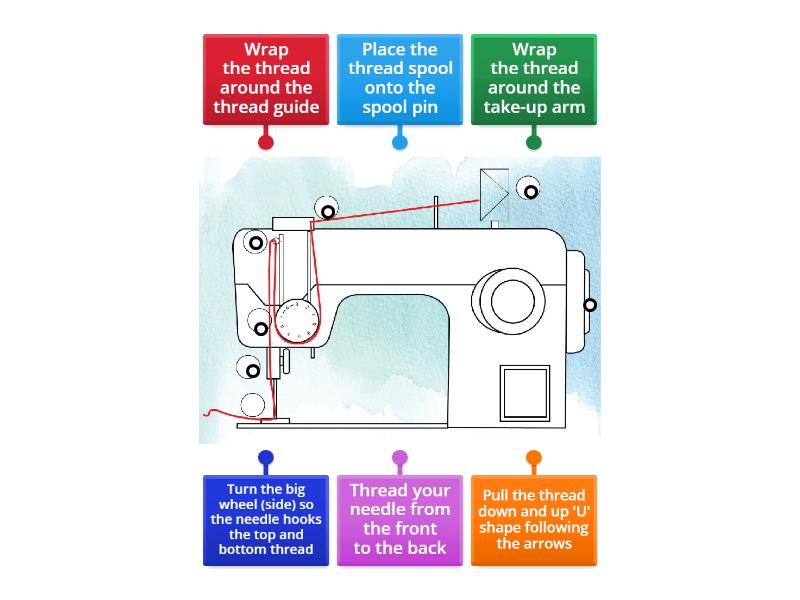 Wrap the thread around the thread guide

Place the thread spool onto the spool pin

Wrap the thread around the take-up arm

Turn the big wheel (side) so the needle hooks the top and bottom thread

Thread your needle from the front to the back

Pull the thread down and up 'U' shape following the arrows